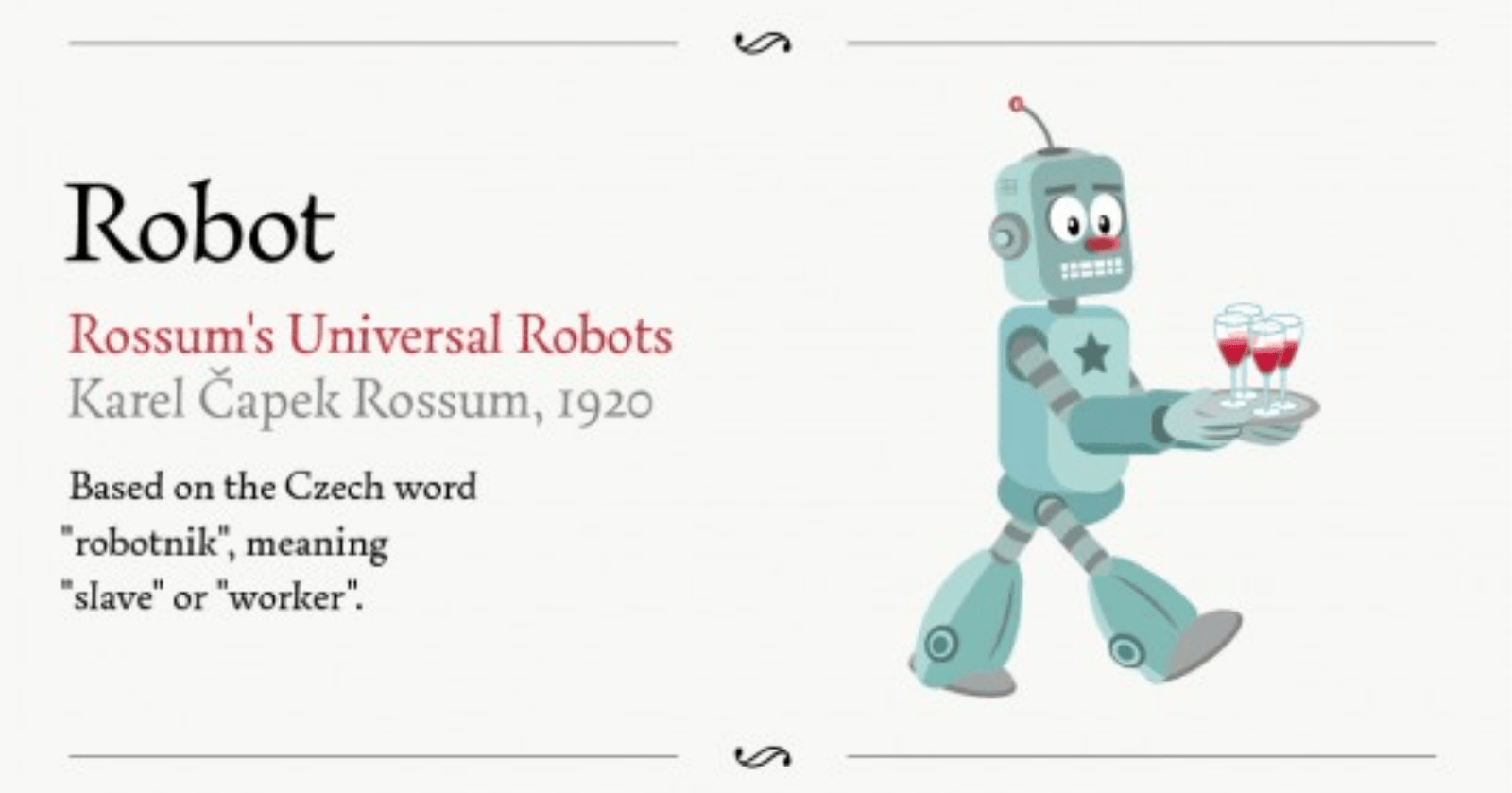 Robot

Rossum's Universal Robots
Karel Čapek Rossum, 1920

Based on the Czech word "robotnik", meaning "slave" or "worker".